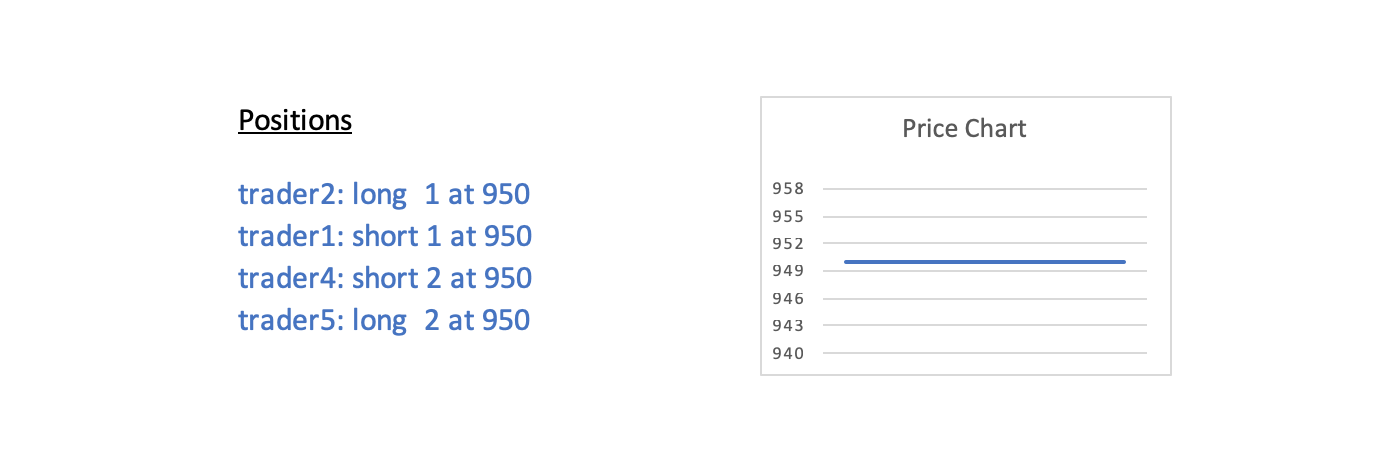 Positions

trader2: long 1 at 950
trader1: short 1 at 950
trader4: short 2 at 950
trader5: long 2 at 950

Price Chart

958
955
952
949
946
943
940